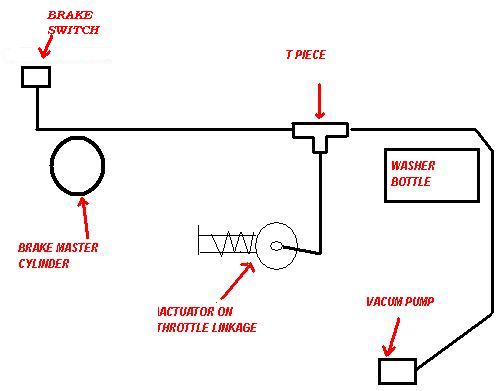 BRAKE SWITCH

T PIECE

WASHER BOTTLE

BRAKE MASTER CYLINDER

ACTUATOR ON THROTTLE LINKAGE

VACUM PUMP