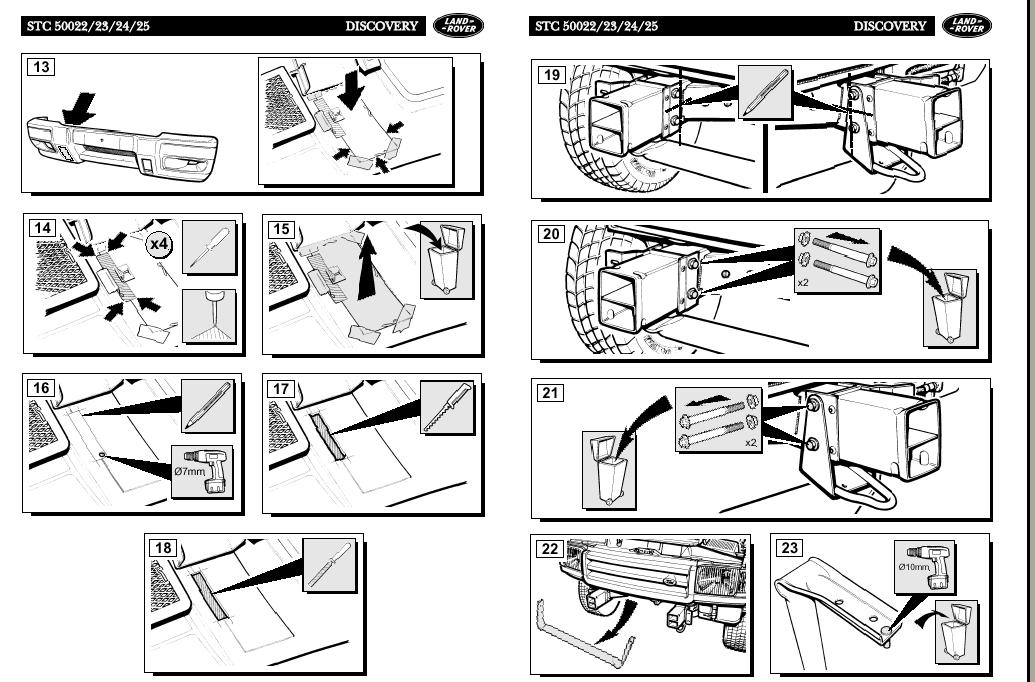 STC 50022/23/24/25

DISCOVERY

LAND ROVER

13

14

x4

15

16

Ø7mm

17

18

STC 50022/23/24/25

DISCOVERY

LAND ROVER

19

20

x2

21

x2

22

23

Ø10mm