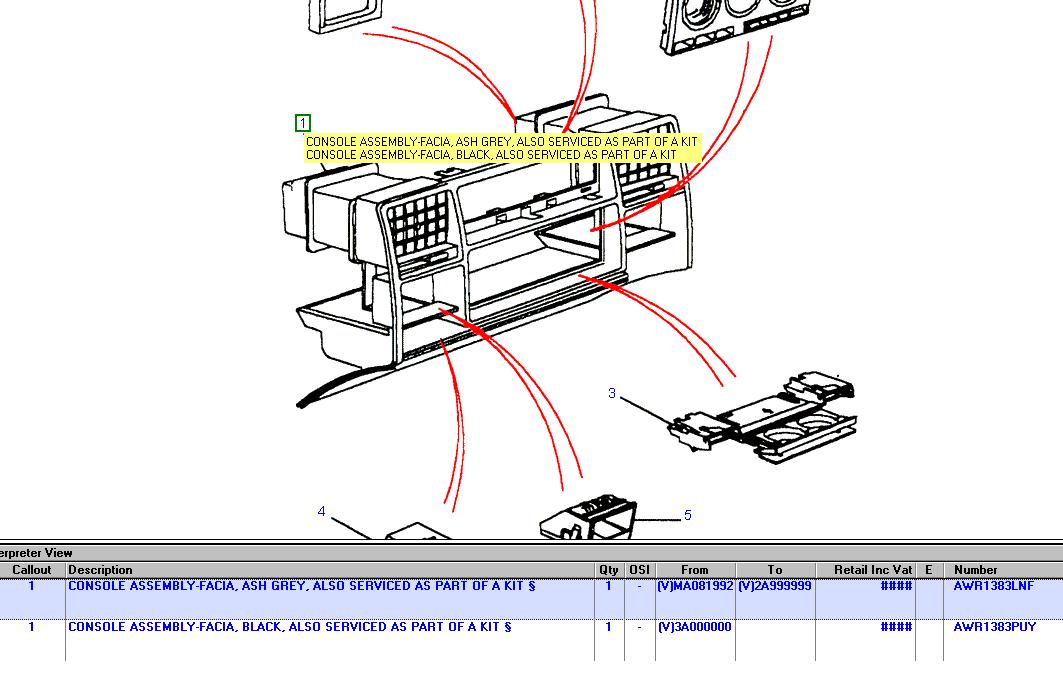 1
CONSOLE ASSEMBLY-FACIA, ASH GREY, ALSO SERVICED AS PART OF A KIT
CONSOLE ASSEMBLY-FACIA, BLACK, ALSO SERVICED AS PART OF A KIT

3

4

5

erpreter View

| Callout | Description | Qty | OSI | From | To | Retail Inc Vat | E | Number |
|---|---|---|---|---|---|---|---|---|
| 1 | CONSOLE ASSEMBLY-FACIA, ASH GREY, ALSO SERVICED AS PART OF A KIT § | 1 | - | (V)MA081992 | (V)2A999999 | #### | | AWR1383LNF |
| 1 | CONSOLE ASSEMBLY-FACIA, BLACK, ALSO SERVICED AS PART OF A KIT § | 1 | - | (V)3A000000 | | #### | | AWR1383PUY |